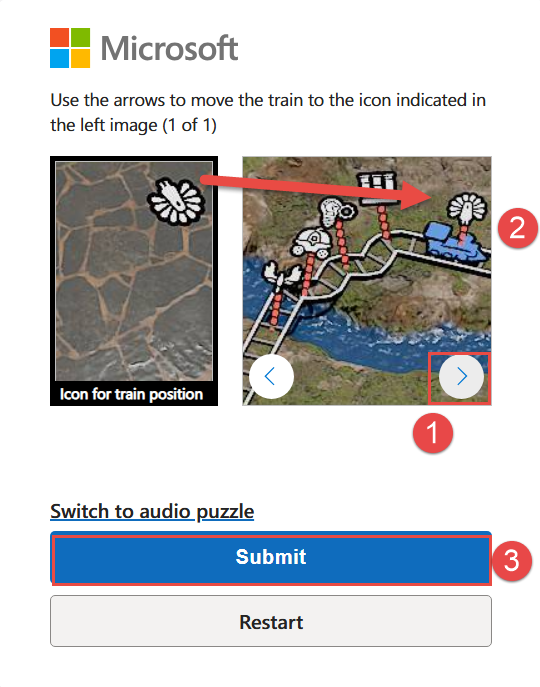 Microsoft

Use the arrows to move the train to the icon indicated in the left image (1 of 1)

Icon for train position

2

1

Switch to audio puzzle

Submit

3

Restart